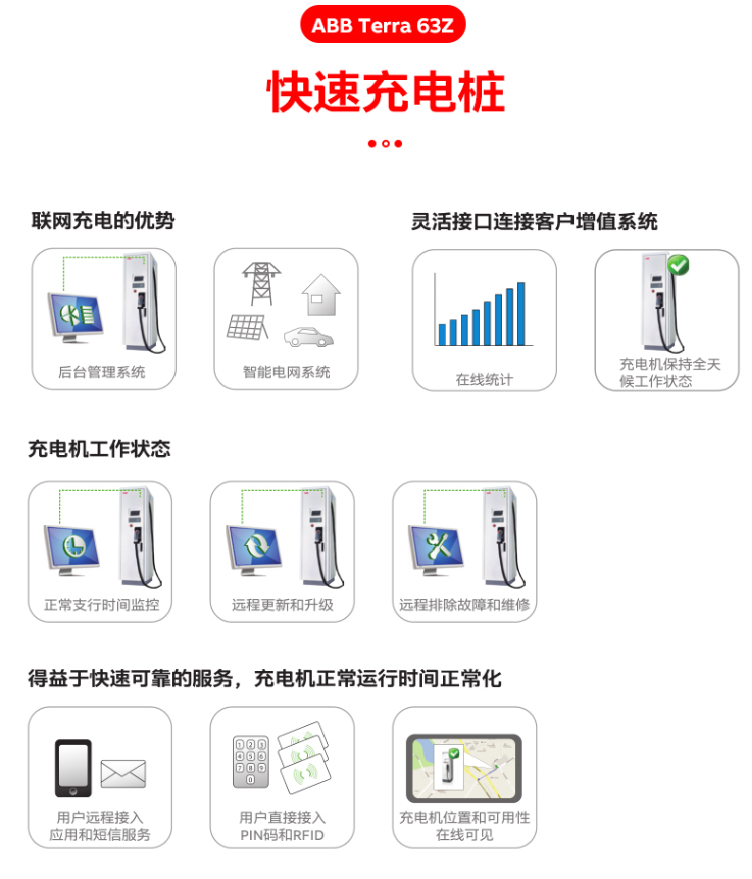 ABB Terra 63Z

快速充电桩

联网充电的优势

后台管理系统

智能电网系统

灵活接口连接客户增值系统

在线统计

充电机保持全天候工作状态

充电机工作状态

正常支行时间监控

远程更新和升级

远程排除故障和维修

得益于快速可靠的服务，充电机正常运行时间正常化

用户远程接入应用和短信服务

用户直接接入PIN码和RFID

充电机位置和可用性在线可见